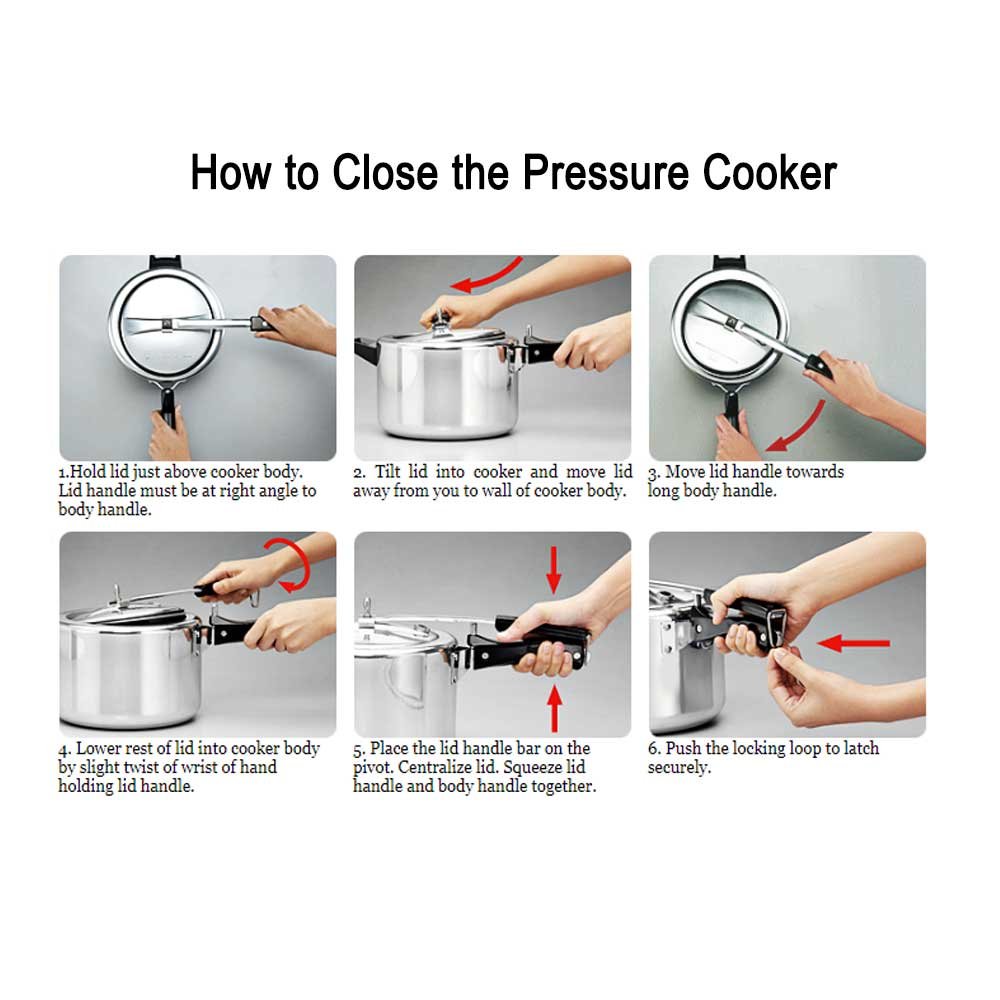 How to Close the Pressure Cooker

1.Hold lid just above cooker body. Lid handle must be at right angle to body handle.

2. Tilt lid into cooker and move lid away from you to wall of cooker body.

3. Move lid handle towards long body handle.

4. Lower rest of lid into cooker body by slight twist of wrist of hand holding lid handle.

5. Place the lid handle bar on the pivot. Centralize lid. Squeeze lid handle and body handle together.

6. Push the locking loop to latch securely.