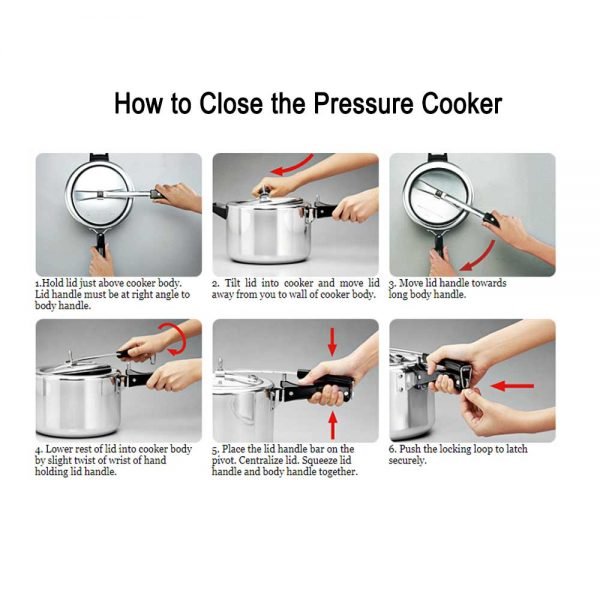 How to Close the Pressure Cooker

1.Hold lid just above cooker body. Lid handle must be at right angle to body handle.

2. Tilt lid into cooker and move lid away from you to wall of cooker body.

3. Move lid handle towards long body handle.

4. Lower rest of lid into cooker body by slight twist of wrist of hand holding lid handle.

5. Place the lid handle bar on the pivot. Centralize lid. Squeeze lid handle and body handle together.

6. Push the locking loop to latch securely.