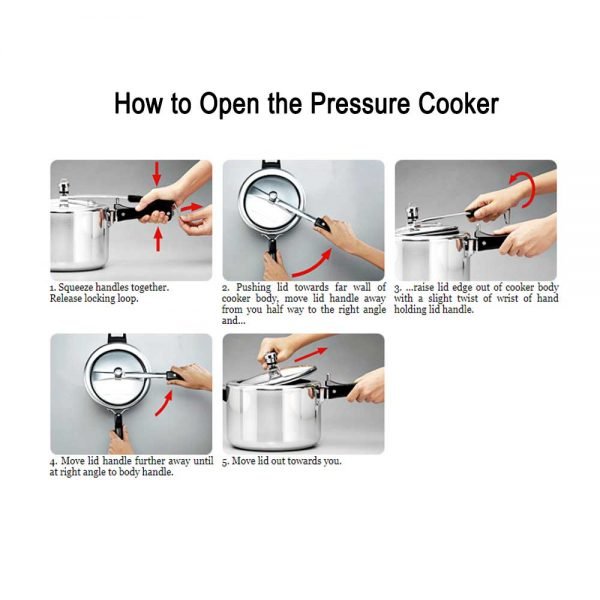 How to Open the Pressure Cooker

1. Squeeze handles together. Release locking loop.

2. Pushing lid towards far wall of cooker body, move lid handle away from you half way to the right angle and...

3. ...raise lid edge out of cooker body with a slight twist of wrist of hand holding lid handle.

4. Move lid handle further away until at right angle to body handle.

5. Move lid out towards you.